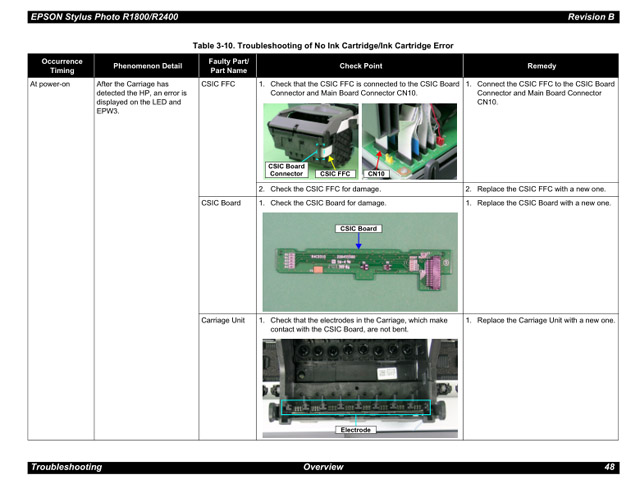 EPSON Stylus Photo R1800/R2400 Revision B

Table 3-10. Troubleshooting of No Ink Cartridge/Ink Cartridge Error

| Occurrence Timing | Phenomenon Detail | Faulty Part/ Part Name | Check Point | Remedy |
|---|---|---|---|---|
| At power-on | After the Carriage has detected the HP, an error is displayed on the LED and EPW3. | CSIC FFC | 1. Check that the CSIC FFC is connected to the CSIC Board Connector and Main Board Connector CN10. CSIC Board Connector CSIC FFC CN10 | 1. Connect the CSIC FFC to the CSIC Board Connector and Main Board Connector CN10. |
| | | | 2. Check the CSIC FFC for damage. | 2. Replace the CSIC FFC with a new one. |
| | | CSIC Board | 1. Check the CSIC Board for damage. CSIC Board | 1. Replace the CSIC Board with a new one. |
| | | Carriage Unit | 1. Check that the electrodes in the Carriage, which make contact with the CSIC Board, are not bent. Electrode | 1. Replace the Carriage Unit with a new one. |

Troubleshooting Overview 48